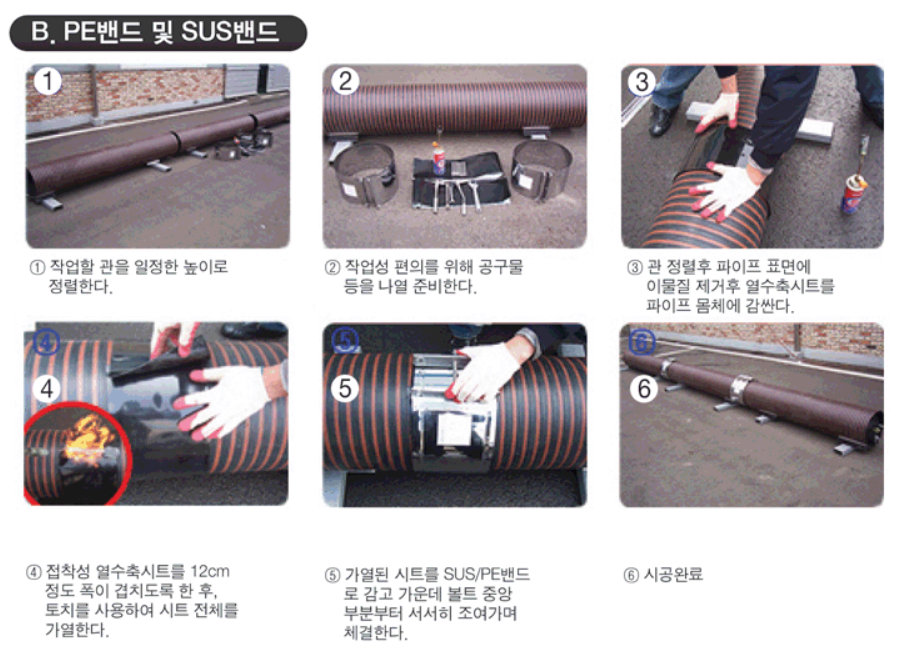 B. PE밴드 및 SUS밴드

1

2

3

① 작업할 관을 일정한 높이로 정렬한다.

② 작업성 편의를 위해 공구물 등을 나열 준비한다.

③ 관 정렬후 파이프 표면에 이물질 제거후 열수축시트를 파이프 몸체에 감싼다.

④

4

⑤

5

⑥

6

④ 접착성 열수축시트를 12cm 정도 폭이 겹치도록 한 후, 토치를 사용하여 시트 전체를 가열한다.

⑤ 가열된 시트를 SUS/PE밴드로 감고 가운데 볼트 중앙 부분부터 서서히 조여가며 체결한다.

⑥ 시공완료